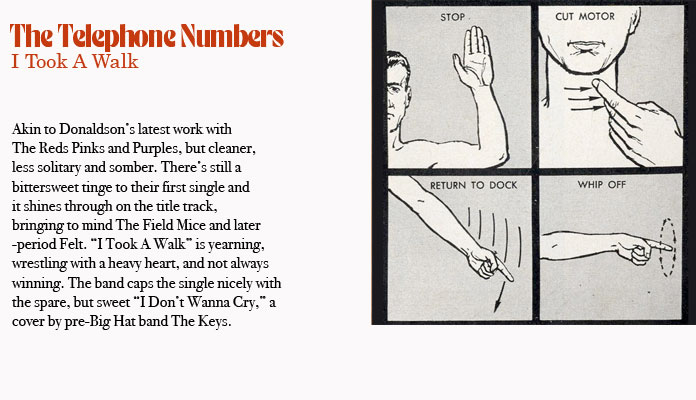 The Telephone Numbers
I Took A Walk

Akin to Donaldson's latest work with The Reds Pinks and Purples, but cleaner, less solitary and somber. There's still a bittersweet tinge to their first single and it shines through on the title track, bringing to mind The Field Mice and later -period Felt. "I Took A Walk" is yearning, wrestling with a heavy heart, and not always winning. The band caps the single nicely with the spare, but sweet "I Don't Wanna Cry," a cover by pre-Big Hat band The Keys.

STOP

CUT MOTOR

RETURN TO DOCK

WHIP OFF